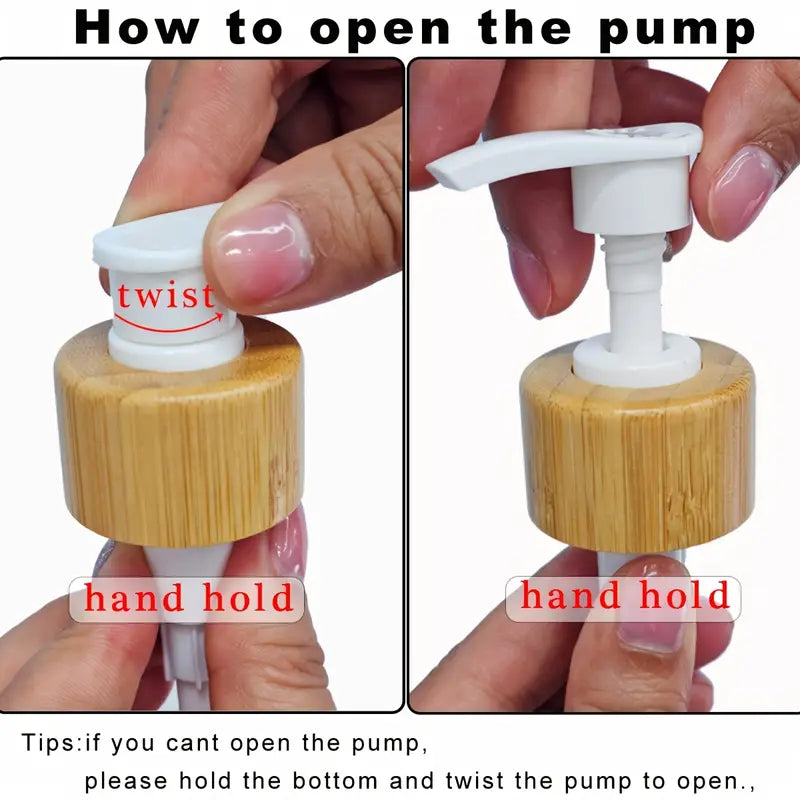 How to open the pump

twist

hand hold

hand hold

Tips:if you cant open the pump,
please hold the bottom and twist the pump to open.,